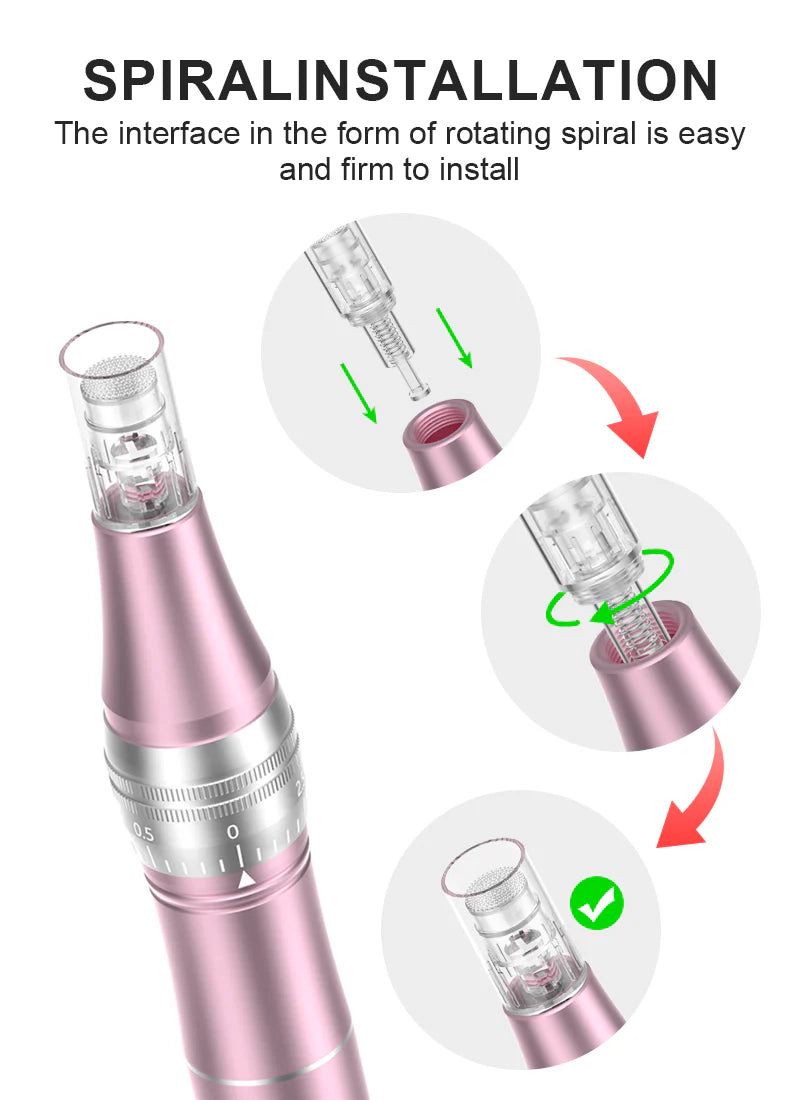 SPIRALINSTALLATION

The interface in the form of rotating spiral is easy and firm to install

0.5 0 2